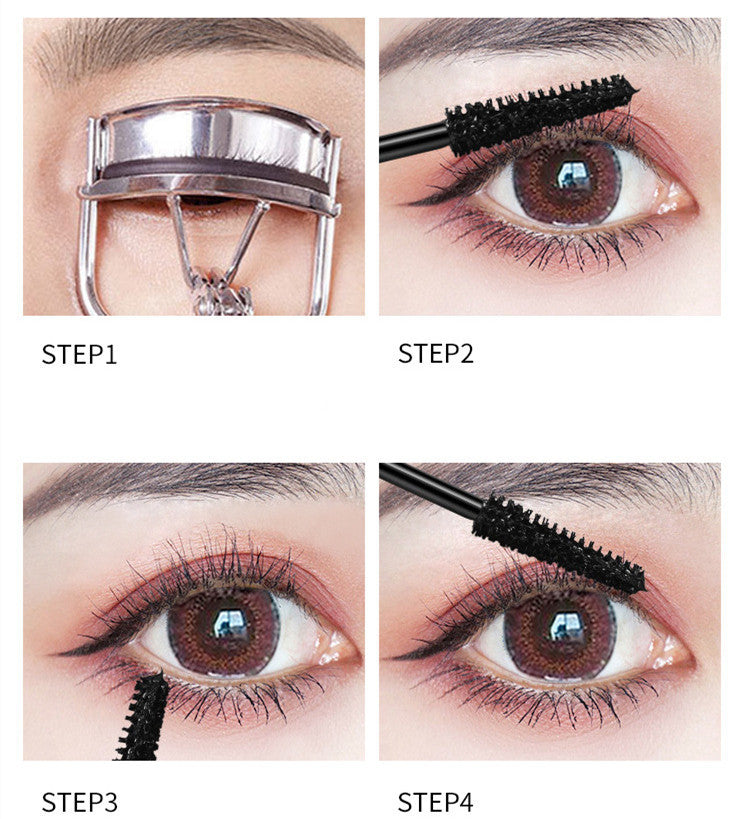 STEP1

STEP2

STEP3

STEP4